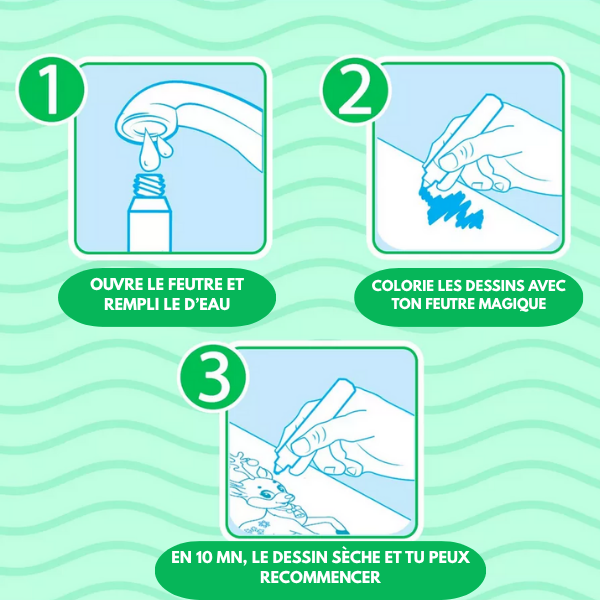 1

OUVRE LE FEUTRE ET REMPLI LE D'EAU

2

COLORIE LES DESSINS AVEC TON FEUTRE MAGIQUE

3

EN 10 MN, LE DESSIN SÈCHE ET TU PEUX RECOMMENCER